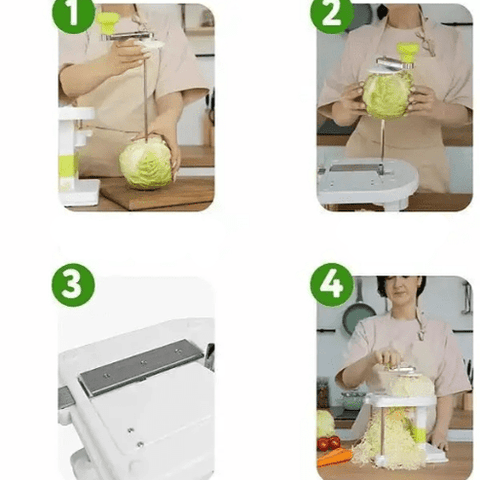 1

2

3

4